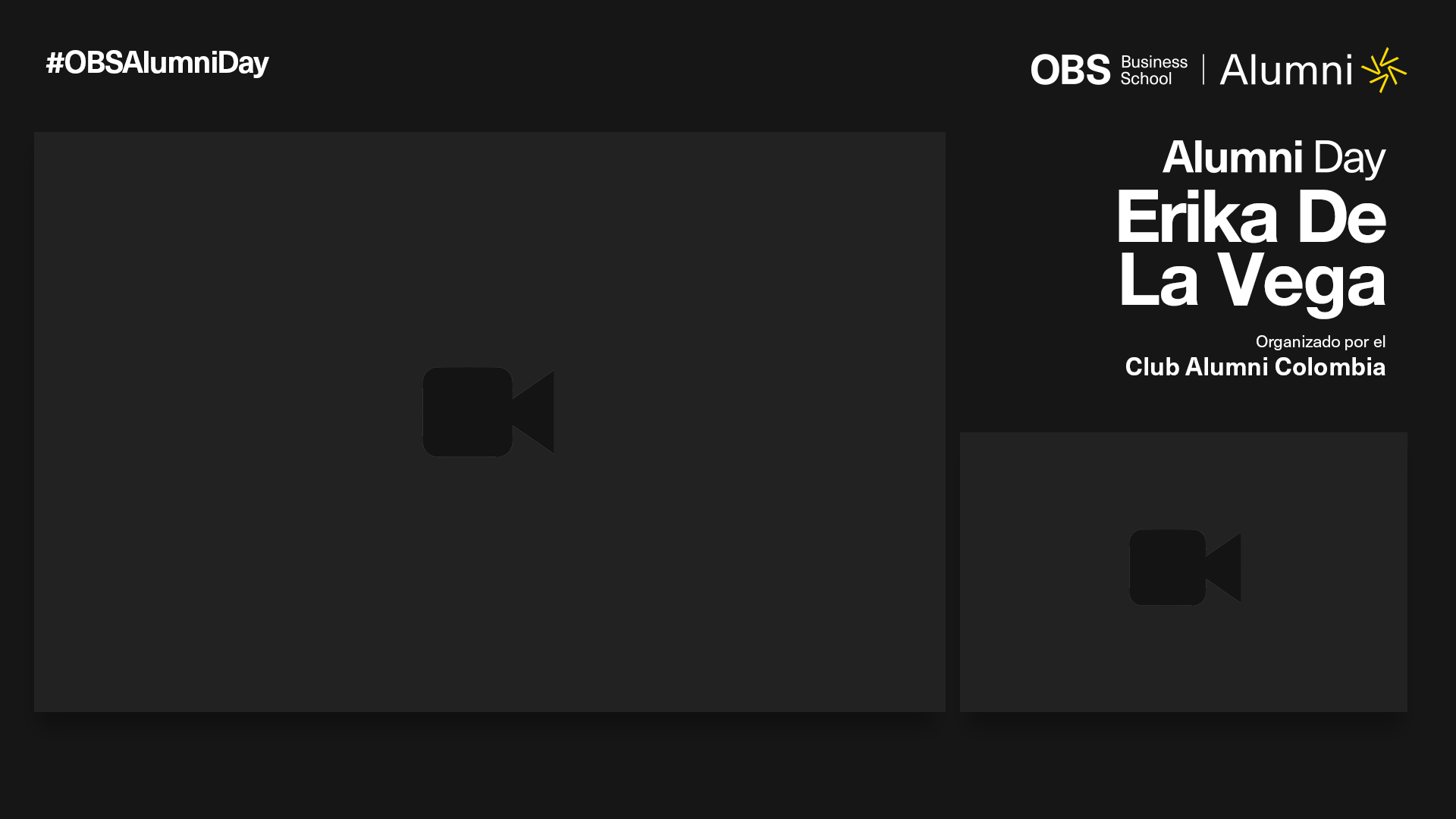 #OBSAlumniDay

OBS Business School | Alumni

Alumni Day
Erika De La Vega

Organizado por el
Club Alumni Colombia